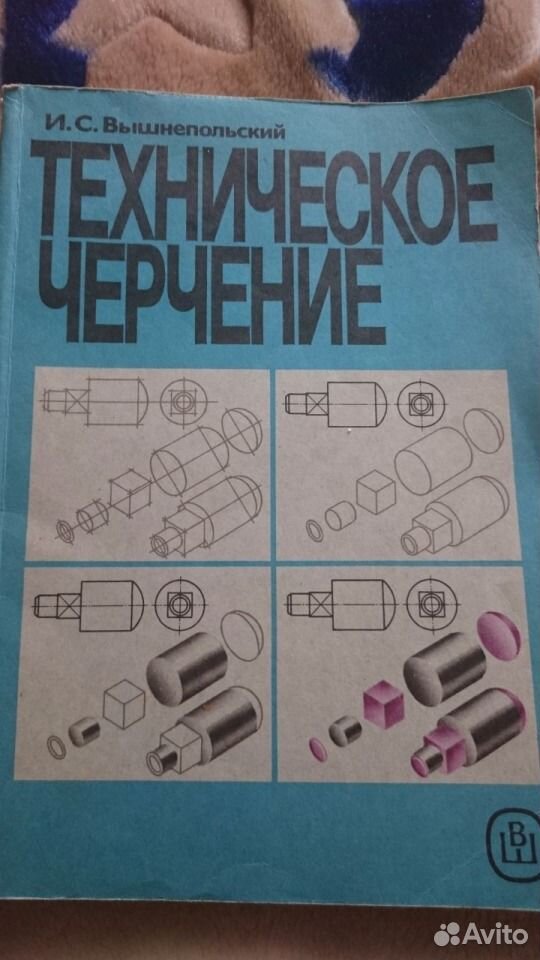 И. С. Вышнепольский

ТЕХНИЧЕСКОЕ ЧЕРЧЕНИЕ

ВШ

Avito